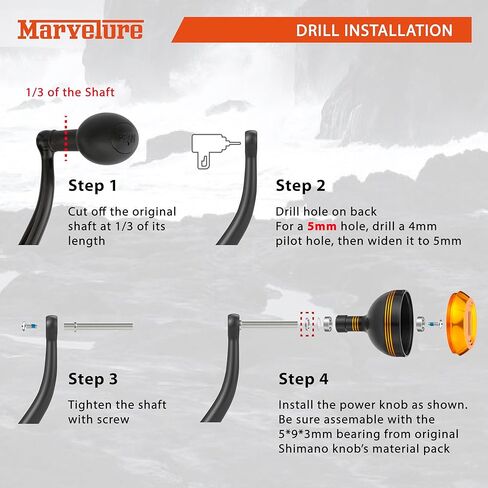 Marvelure

DRILL INSTALLATION

1/3 of the Shaft

Step 1

Cut off the original shaft at 1/3 of its length

Step 2

Drill hole on back
For a 5mm hole, drill a 4mm pilot hole, then widen it to 5mm

Step 3

Tighten the shaft with screw

Step 4

Install the power knob as shown. Be sure assemable with the 5*9*3mm bearing from original Shimano knob's material pack