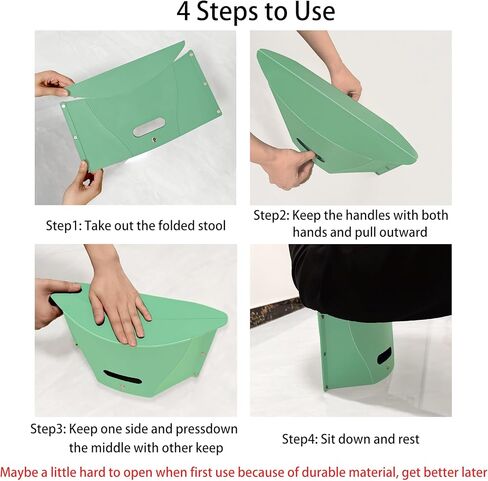 4 Steps to Use

Step1: Take out the folded stool

Step2: Keep the handles with both hands and pull outward

Step3: Keep one side and pressdown the middle with other keep

Step4: Sit down and rest

Maybe a little hard to open when first use because of durable material, get better later