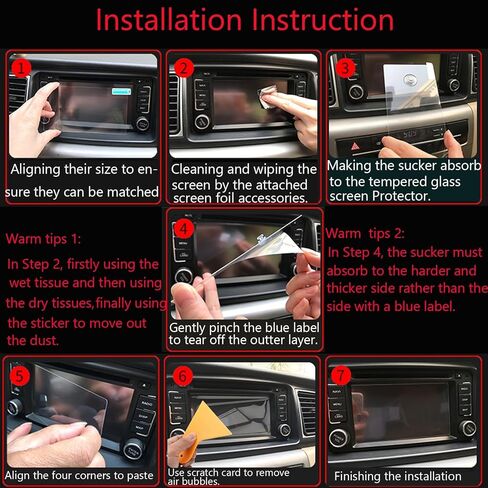 Installation Instruction

1

Aligning their size to ensure they can be matched

2

Cleaning and wiping the screen by the attached screen foil accessories.

3

Making the sucker absorb to the tempered glass screen Protector.

Warm tips 1:

In Step 2, firstly using the wet tissue and then using the dry tissues,finally using the sticker to move out the dust.

4

Gently pinch the blue label to tear off the outter layer.

Warm tips 2:

In Step 4, the sucker must absorb to the harder and thicker side rather than the side with a blue label.

5

Align the four corners to paste

6

Use scratch card to remove air bubbles.

7

Finishing the installation