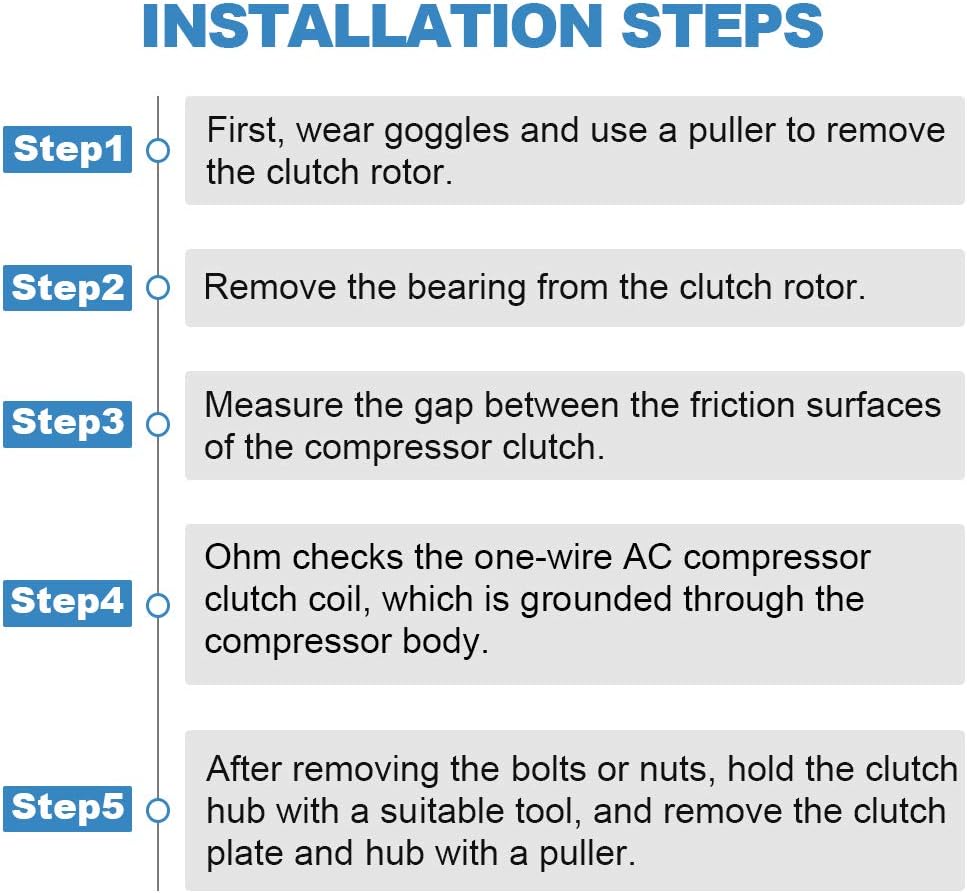 INSTALLATION STEPS

Step1

First, wear goggles and use a puller to remove the clutch rotor.

Step2

Remove the bearing from the clutch rotor.

Step3

Measure the gap between the friction surfaces of the compressor clutch.

Step4

Ohm checks the one-wire AC compressor clutch coil, which is grounded through the compressor body.

Step5

After removing the bolts or nuts, hold the clutch hub with a suitable tool, and remove the clutch plate and hub with a puller.