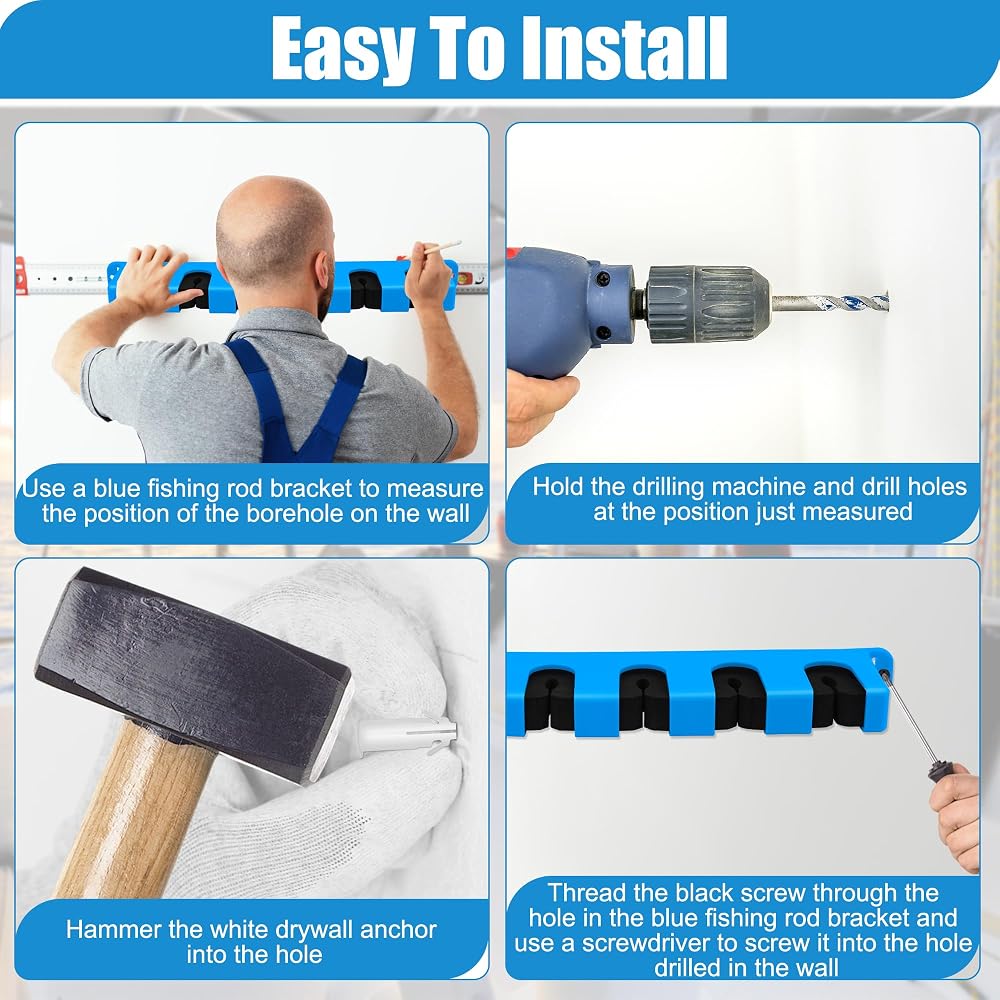 Easy To Install

Use a blue fishing rod bracket to measure the position of the borehole on the wall

Hold the drilling machine and drill holes at the position just measured

Hammer the white drywall anchor into the hole

Thread the black screw through the hole in the blue fishing rod bracket and use a screwdriver to screw it into the hole drilled in the wall