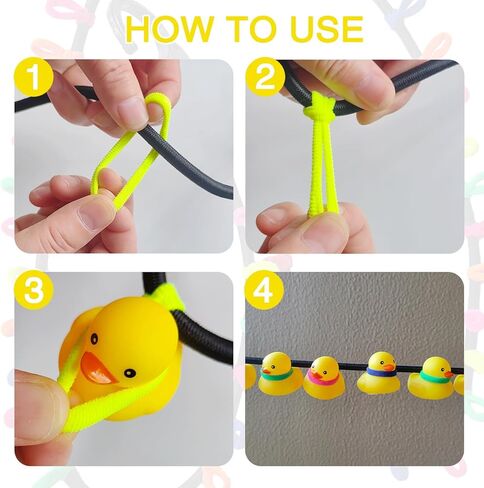 HOW TO USE

1

2

3

4