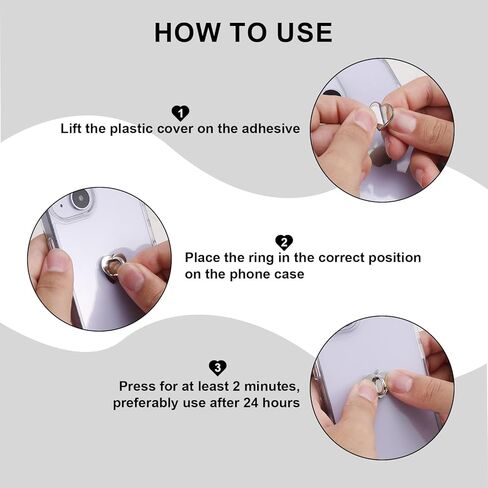 HOW TO USE

1
Lift the plastic cover on the adhesive

2
Place the ring in the correct position on the phone case

3
Press for at least 2 minutes, preferably use after 24 hours