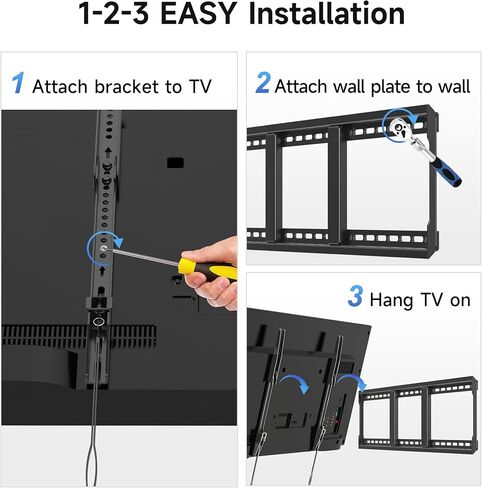 1-2-3 EASY Installation

1 Attach bracket to TV

2 Attach wall plate to wall

3 Hang TV on