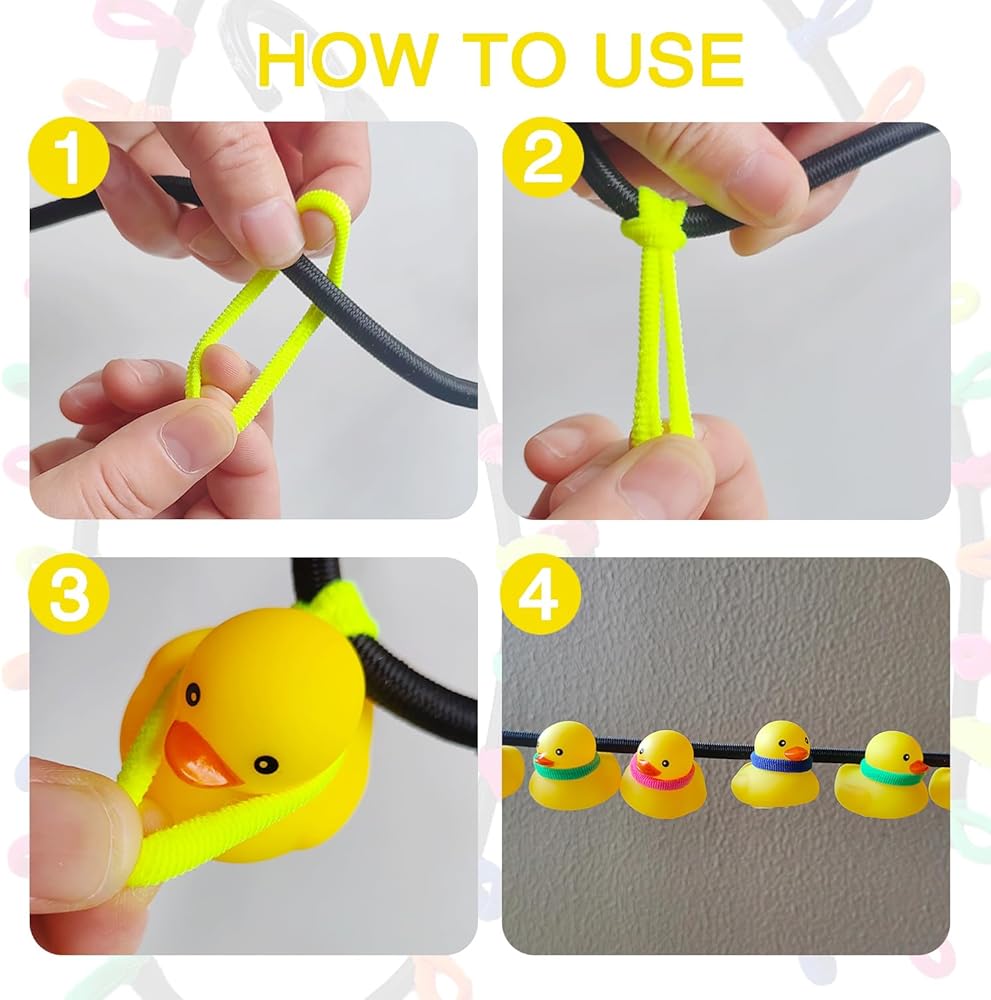 HOW TO USE

1

2

3

4