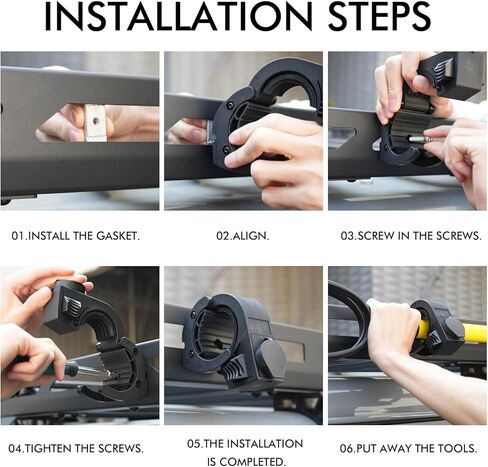 INSTALLATION STEPS

01.INSTALL THE GASKET.

02.ALIGN.

03.SCREW IN THE SCREWS.

04.TIGHTEN THE SCREWS.

05.THE INSTALLATION IS COMPLETED.

06.PUT AWAY THE TOOLS.