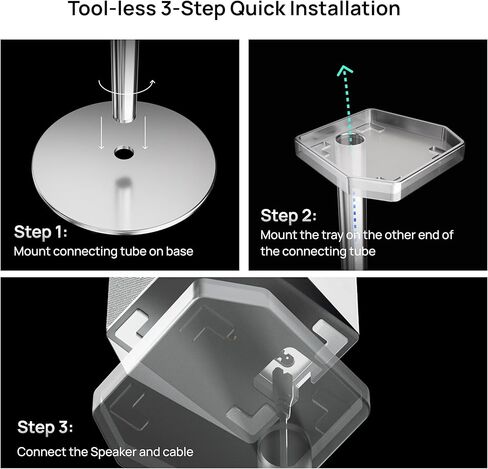 Tool-less 3-Step Quick Installation

Step 1:
Mount connecting tube on base

Step 2:
Mount the tray on the other end of the connecting tube

Step 3:
Connect the Speaker and cable