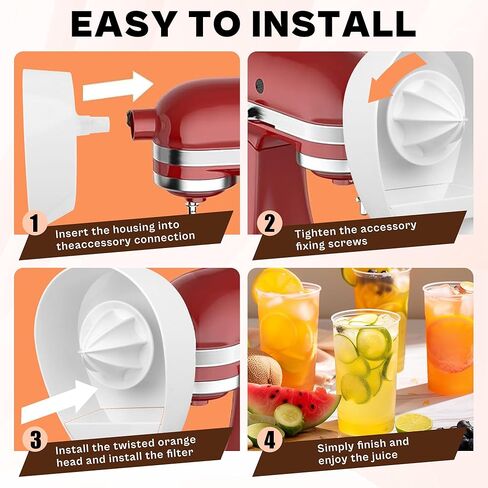 EASY TO INSTALL

1 Insert the housing into theaccessory connection

2 Tighten the accessory fixing screws

3 Install the twisted orange head and install the filter

4 Simply finish and enjoy the juice