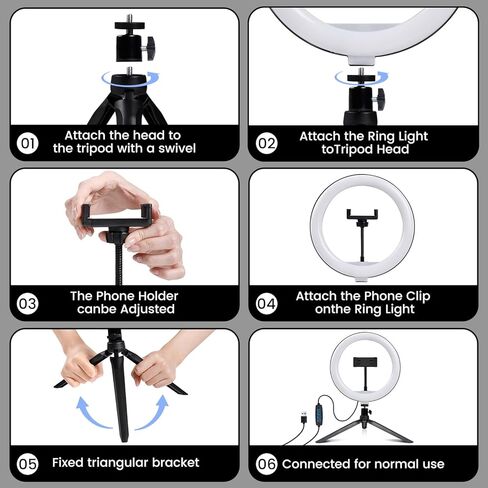 01 Attach the head to the tripod with a swivel

02 Attach the Ring Light toTripod Head

03 The Phone Holder canbe Adjusted

04 Attach the Phone Clip onthe Ring Light

05 Fixed triangular bracket

06 Connected for normal use