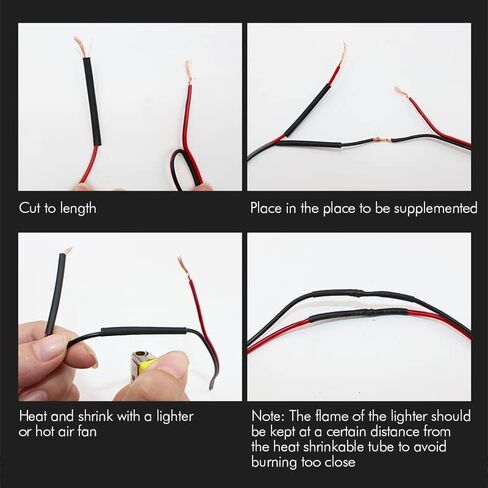 Cut to length

Place in the place to be supplemented

Heat and shrink with a lighter or hot air fan

Note: The flame of the lighter should be kept at a certain distance from the heat shrinkable tube to avoid burning too close