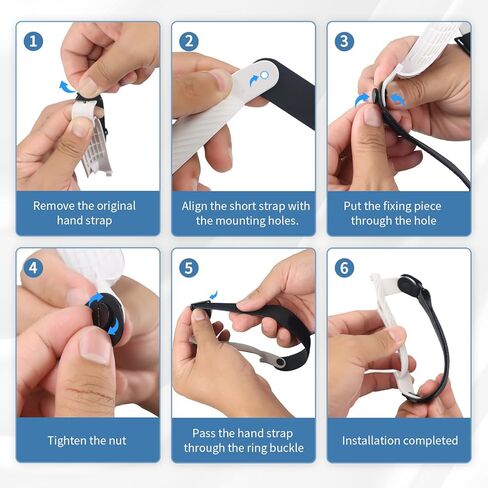 1
Remove the original hand strap

2
Align the short strap with the mounting holes.

3
Put the fixing piece through the hole

4
Tighten the nut

5
Pass the hand strap through the ring buckle

6
Installation completed