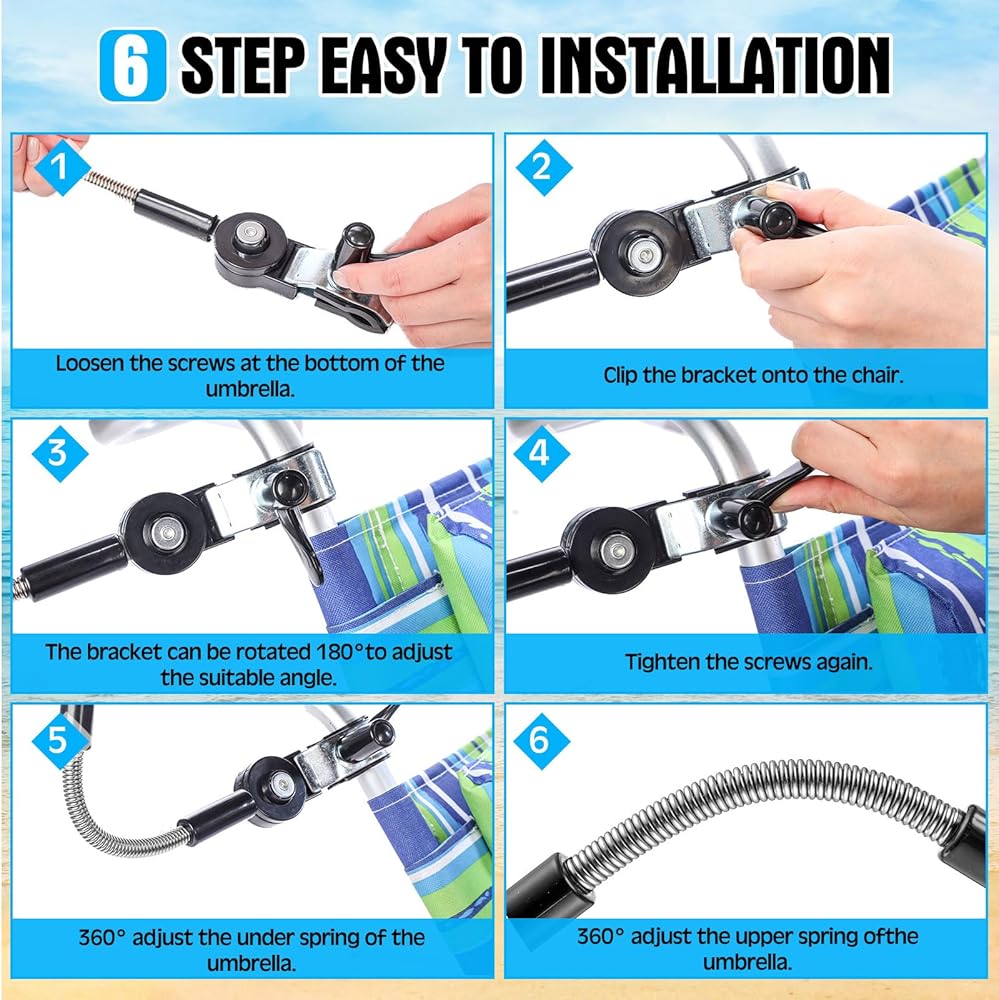 6 STEP EASY TO INSTALLATION

1
Loosen the screws at the bottom of the umbrella.

2
Clip the bracket onto the chair.

3
The bracket can be rotated 180°to adjust the suitable angle.

4
Tighten the screws again.

5
360° adjust the under spring of the umbrella.

6
360° adjust the upper spring ofthe umbrella.