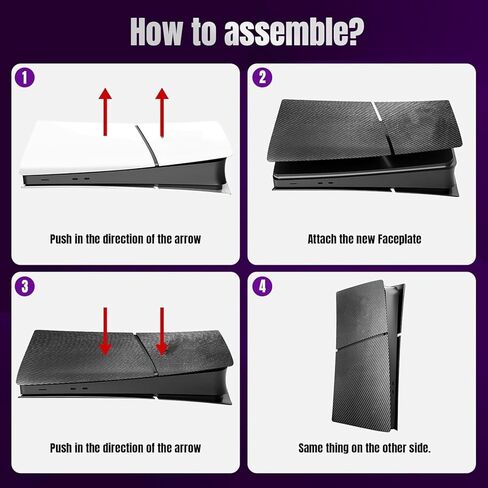 How to assemble?

1

Push in the direction of the arrow

2

Attach the new Faceplate

3

Push in the direction of the arrow

4

Same thing on the other side.