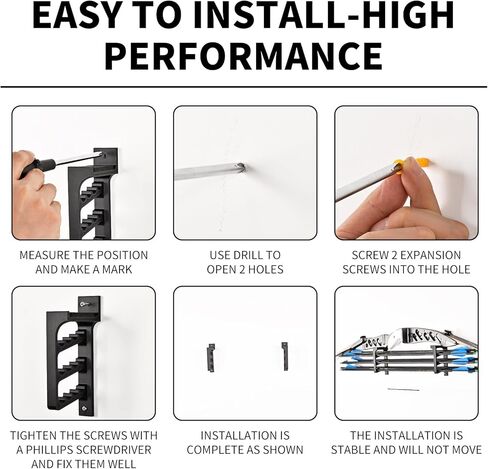 EASY TO INSTALL-HIGH PERFORMANCE

MEASURE THE POSITION AND MAKE A MARK

USE DRILL TO OPEN 2 HOLES

SCREW 2 EXPANSION SCREWS INTO THE HOLE

TIGHTEN THE SCREWS WITH A PHILLIPS SCREWDRIVER AND FIX THEM WELL

INSTALLATION IS COMPLETE AS SHOWN

THE INSTALLATION IS STABLE AND WILL NOT MOVE