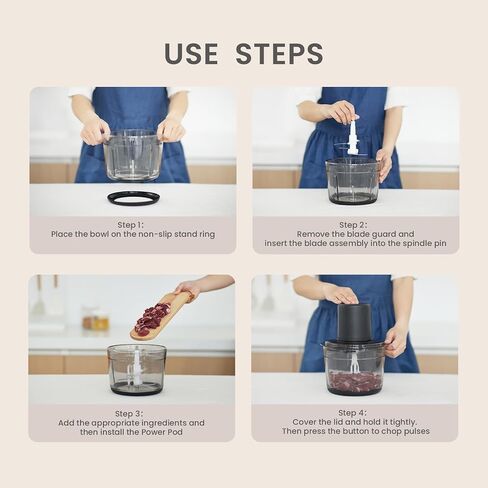 USE STEPS

Step 1:
Place the bowl on the non-slip stand ring

Step 2:
Remove the blade guard and
insert the blade assembly into the spindle pin

Step 3:
Add the appropriate ingredients and
then install the Power Pod

Step 4:
Cover the lid and hold it tightly.
Then press the button to chop pulses