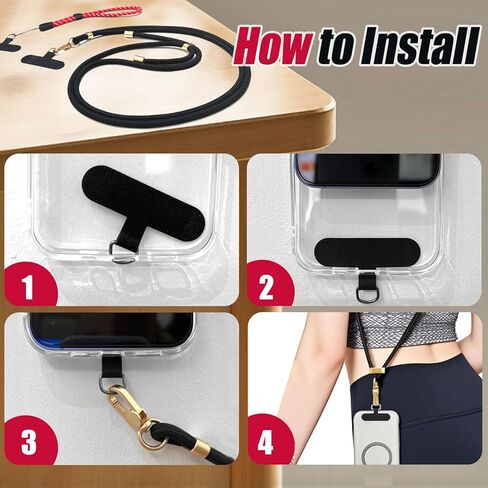 How to Install

1

2

3

4