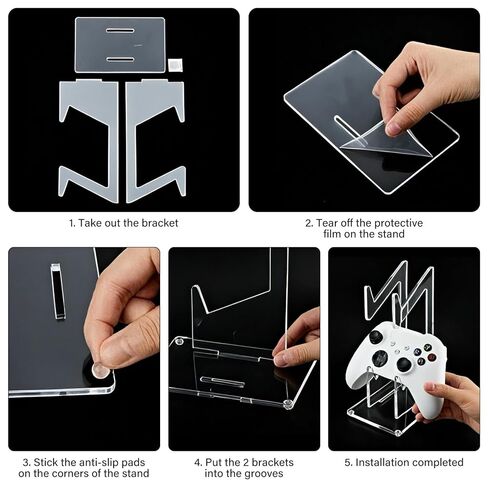 1. Take out the bracket

2. Tear off the protective film on the stand

3. Stick the anti-slip pads on the corners of the stand

4. Put the 2 brackets into the grooves

5. Installation completed