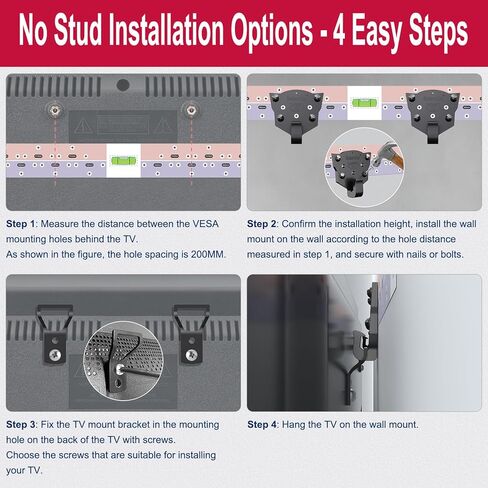 No Stud Installation Options - 4 Easy Steps

Step 1: Measure the distance between the VESA mounting holes behind the TV.
As shown in the figure, the hole spacing is 200MM.

Step 2: Confirm the installation height, install the wall mount on the wall according to the hole distance measured in step 1, and secure with nails or bolts.

Step 3: Fix the TV mount bracket in the mounting hole on the back of the TV with screws.
Choose the screws that are suitable for installing your TV.

Step 4: Hang the TV on the wall mount.