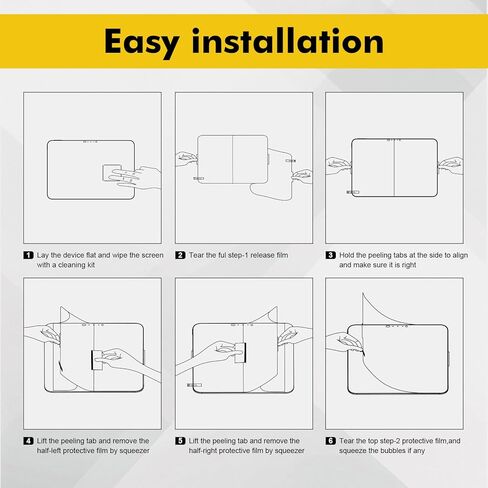 Easy installation

1 Lay the device flat and wipe the screen with a cleaning kit

2 Tear the ful step-1 release film

3 Hold the peeling tabs at the side to align and make sure it is right

4 Lift the peeling tab and remove the half-left protective film by squeezer

5 Lift the peeling tab and remove the half-right protective film by squeezer

6 Tear the top step-2 protective film,and squeeze the bubbles if any