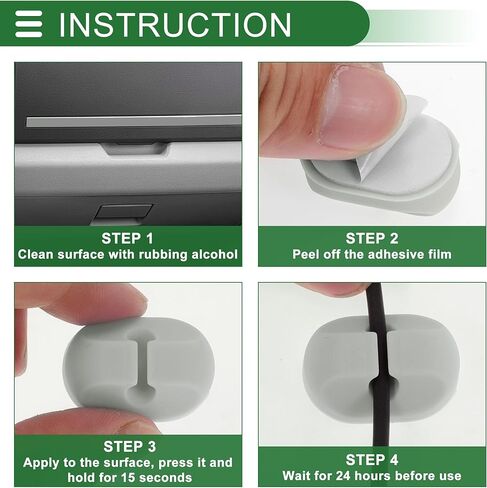 INSTRUCTION

STEP 1
Clean surface with rubbing alcohol

STEP 2
Peel off the adhesive film

STEP 3
Apply to the surface, press it and hold for 15 seconds

STEP 4
Wait for 24 hours before use