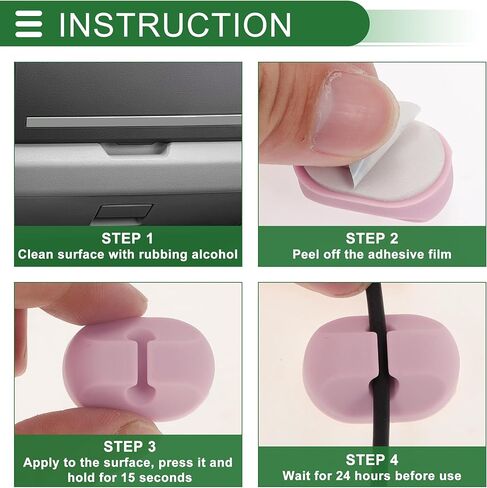 INSTRUCTION

STEP 1
Clean surface with rubbing alcohol

STEP 2
Peel off the adhesive film

STEP 3
Apply to the surface, press it and hold for 15 seconds

STEP 4
Wait for 24 hours before use