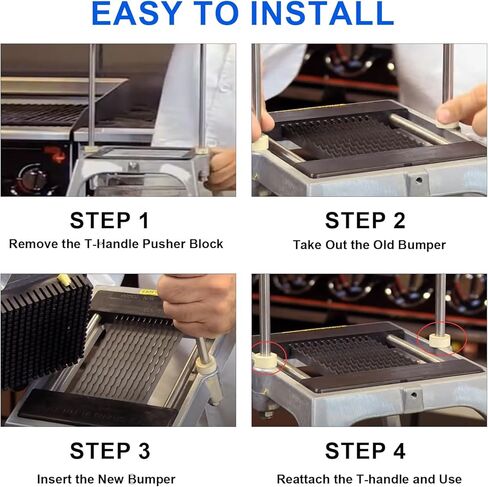 EASY TO INSTALL

STEP 1
Remove the T-Handle Pusher Block

STEP 2
Take Out the Old Bumper

STEP 3
Insert the New Bumper

STEP 4
Reattach the T-handle and Use