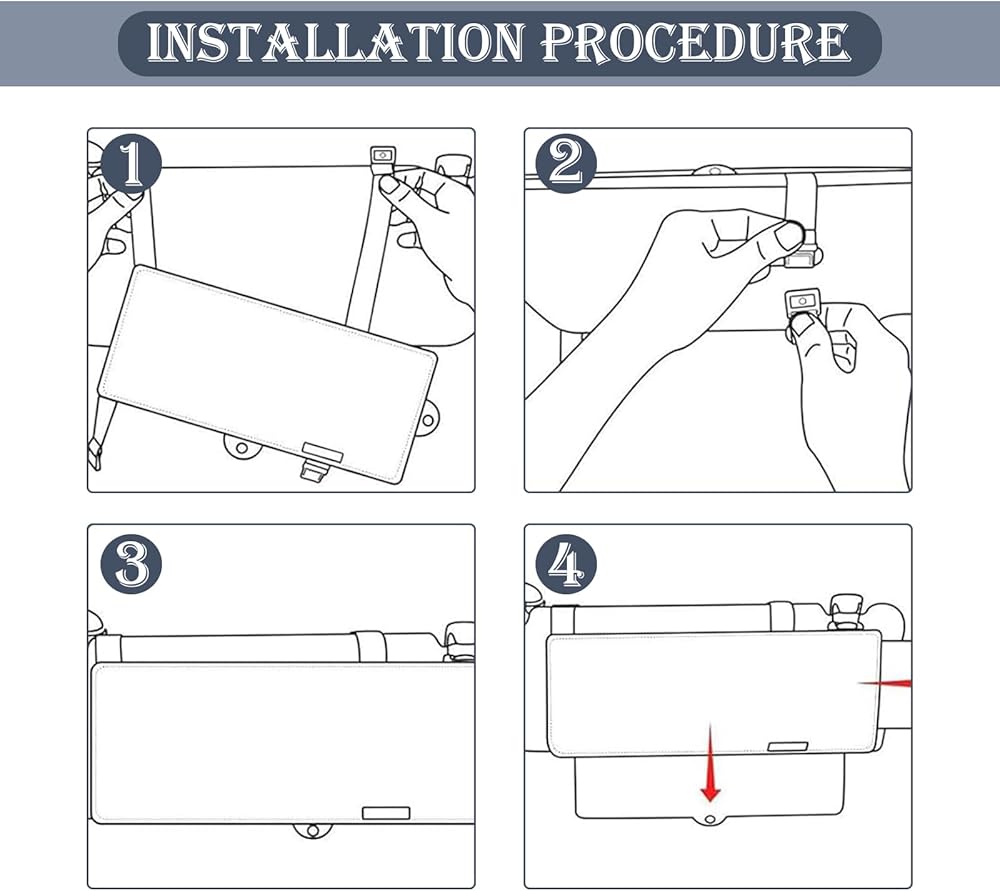 INSTALLATION PROCEDURE

1

2

3

4