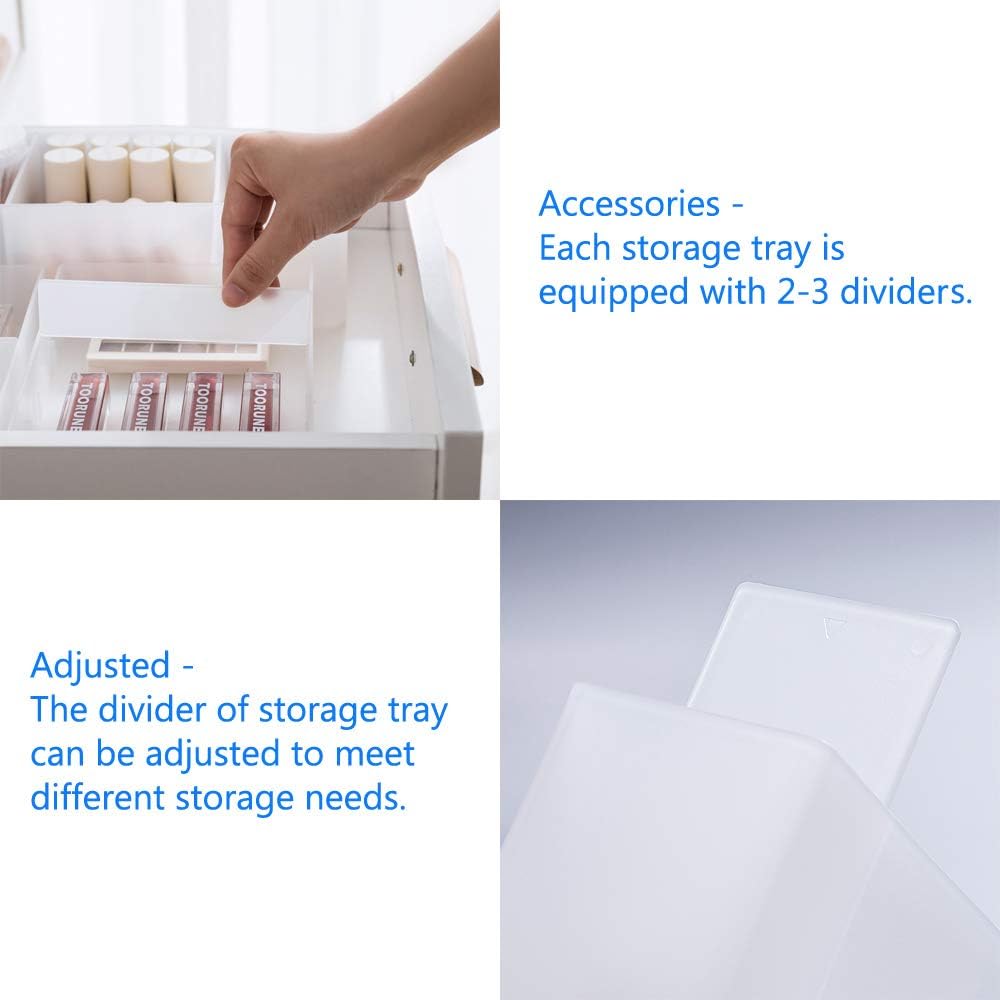 TOORUNE

TOORUNE

TOORUNE

TOORUNE

Accessories -
Each storage tray is equipped with 2-3 dividers.

Adjusted -
The divider of storage tray can be adjusted to meet different storage needs.