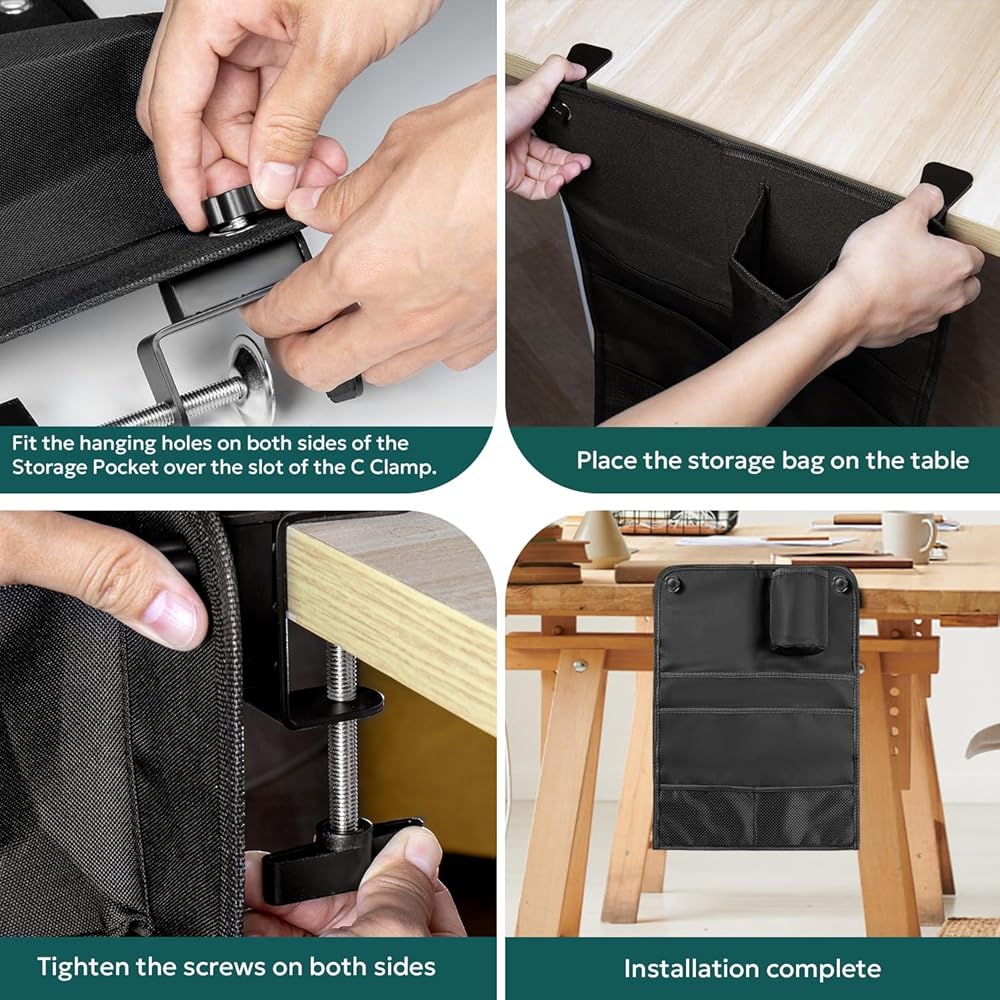 Fit the hanging holes on both sides of the Storage Pocket over the slot of the C Clamp.

Place the storage bag on the table

Tighten the screws on both sides

Installation complete