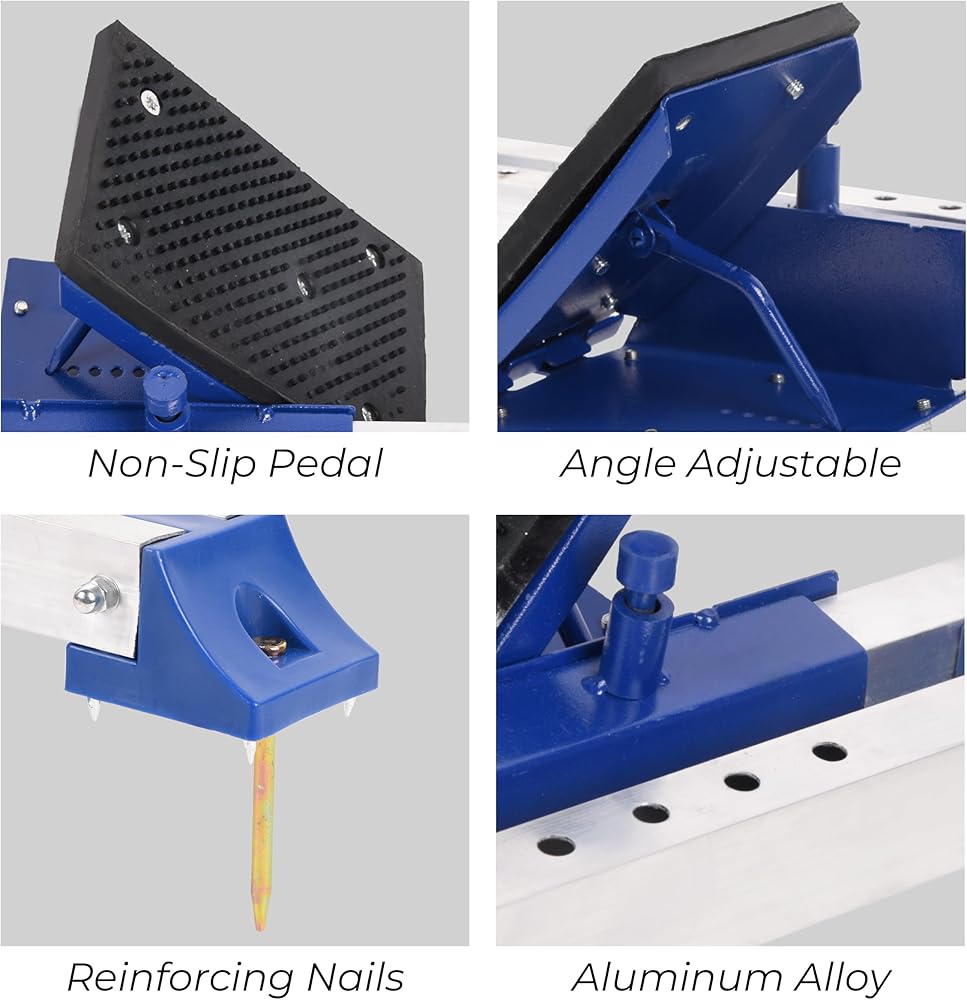 Non-Slip Pedal

Angle Adjustable

Reinforcing Nails

Aluminum Alloy