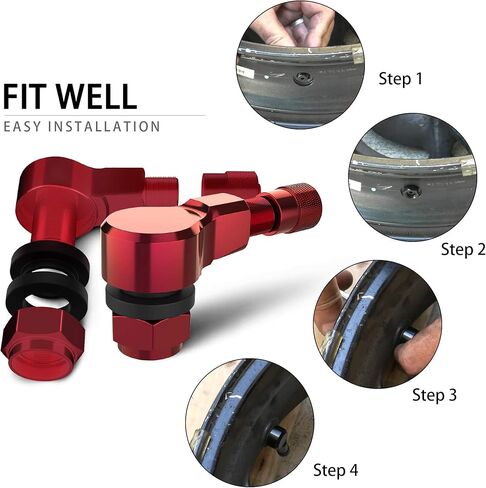 FIT WELL
EASY INSTALLATION

Step 1

Step 2

Step 3

Step 4