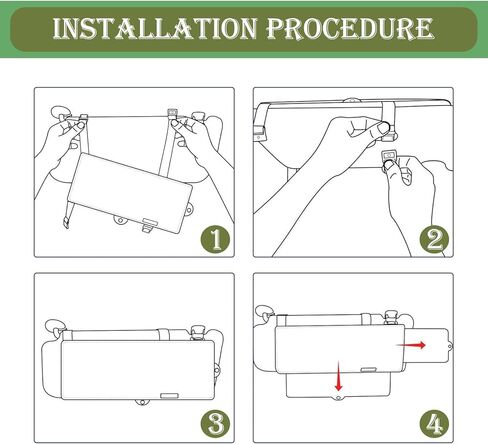 INSTALLATION PROCEDURE

1

2

3

4