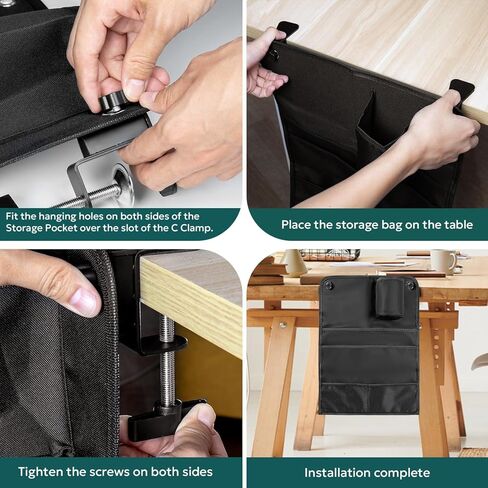 Fit the hanging holes on both sides of the Storage Pocket over the slot of the C Clamp.

Place the storage bag on the table

Tighten the screws on both sides

Installation complete