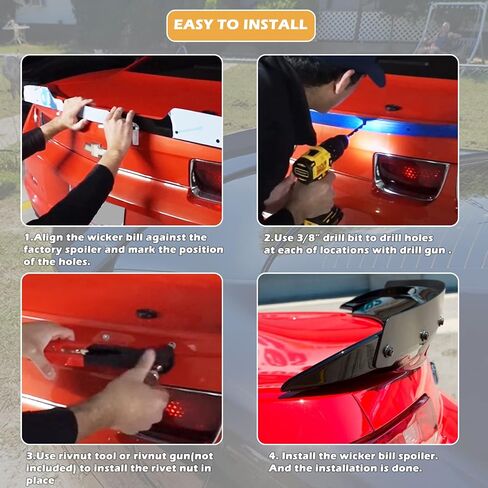 EASY TO INSTALL

1.Align the wicker bill against the factory spoiler and mark the position of the holes.

2.Use 3/8" drill bit to drill holes at each of locations with drill gun .

3.Use rivnut tool or rivnut gun(not included) to install the rivet nut in place

4. Install the wicker bill spoiler. And the installation is done.