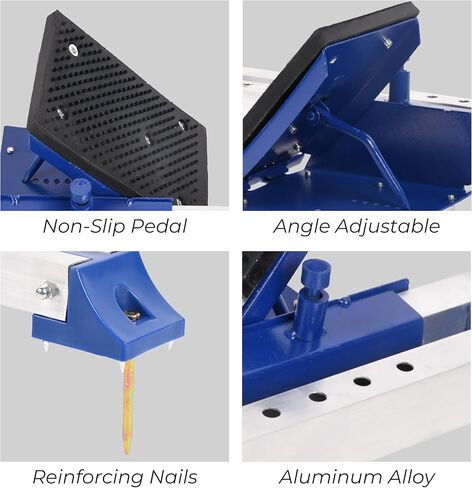 Non-Slip Pedal

Angle Adjustable

Reinforcing Nails

Aluminum Alloy