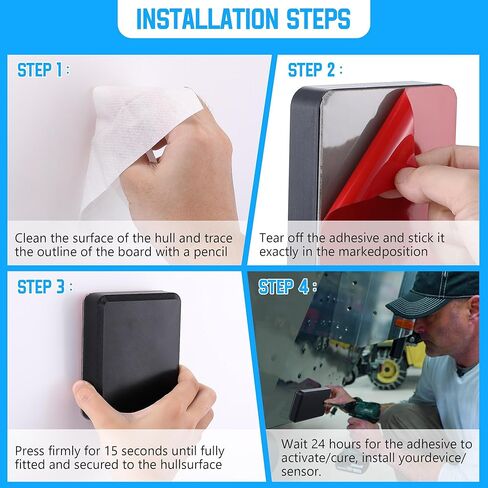 INSTALLATION STEPS

STEP 1 :

Clean the surface of the hull and trace the outline of the board with a pencil

STEP 2 :

Tear off the adhesive and stick it exactly in the markedposition

STEP 3 :

Press firmly for 15 seconds until fully fitted and secured to the hullsurface

STEP 4 :

Wait 24 hours for the adhesive to activate/cure, install yourdevice/ sensor.