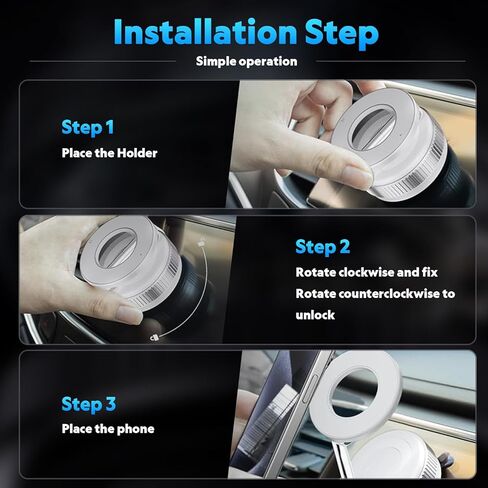 Installation Step

Simple operation

Step 1
Place the Holder

Step 2
Rotate clockwise and fix
Rotate counterclockwise to unlock

Step 3
Place the phone