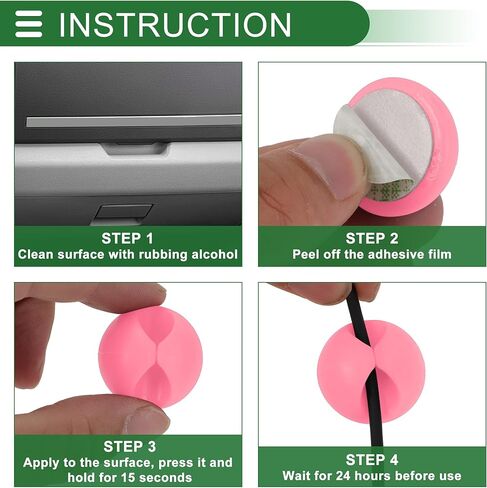 INSTRUCTION

STEP 1
Clean surface with rubbing alcohol

STEP 2
Peel off the adhesive film

STEP 3
Apply to the surface, press it and hold for 15 seconds

STEP 4
Wait for 24 hours before use