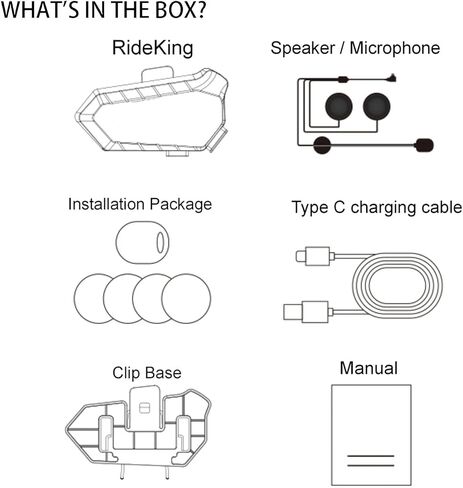 WHAT'S IN THE BOX?

RideKing

Speaker / Microphone

Installation Package

Type C charging cable

Clip Base

Manual