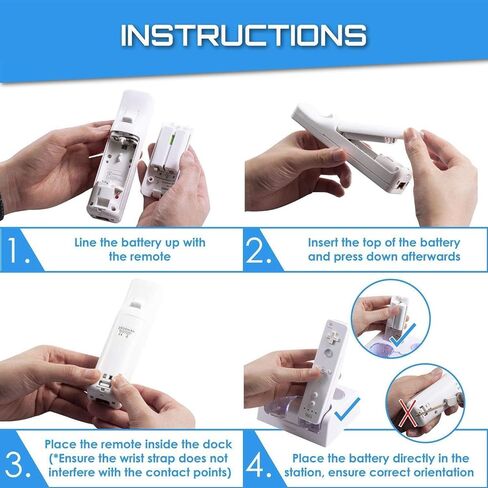 INSTRUCTIONS

1. Line the battery up with the remote

2. Insert the top of the battery and press down afterwards

3. Place the remote inside the dock (*Ensure the wrist strap does not interfere with the contact points)

4. Place the battery directly in the station, ensure correct orientation