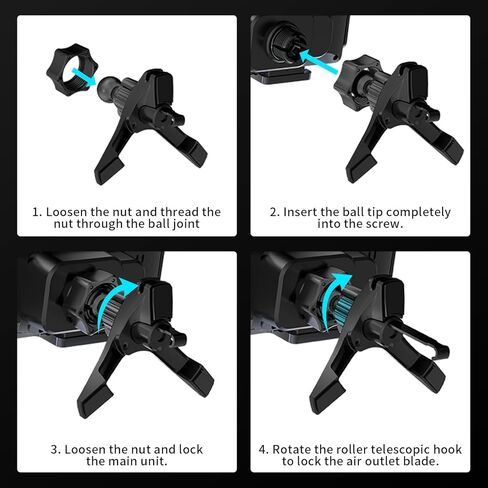 1. Loosen the nut and thread the nut through the ball joint

2. Insert the ball tip completely into the screw.

3. Loosen the nut and lock the main unit.

4. Rotate the roller telescopic hook to lock the air outlet blade.