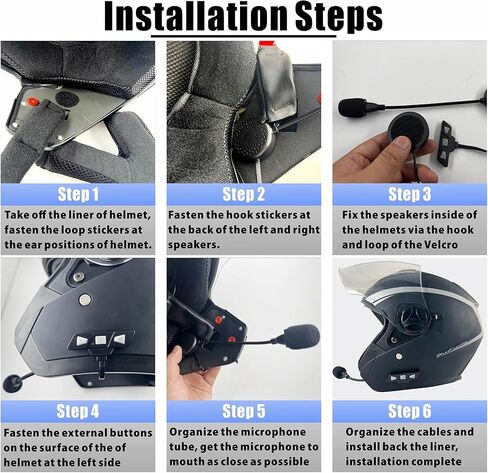 Installation Steps

Step 1
Take off the liner of helmet, fasten the loop stickers at the ear positions of helmet.

Step 2
Fasten the hook stickers at the back of the left and right speakers.

Step 3
Fix the speakers inside of the helmets via the hook and loop of the Velcro

Step 4
Fasten the external buttons on the surface of the of helmet at the left side

Step 5
Organize the microphone tube, get the microphone to mouth as close as possible

Step 6
Organize the cables and install back the liner, installation complete