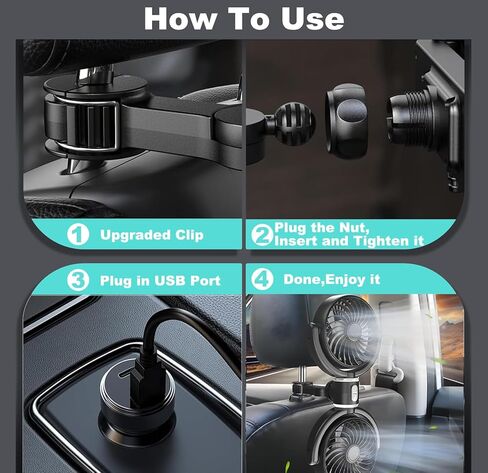 How To Use

1 Upgraded Clip

2 Plug the Nut, Insert and Tighten it

3 Plug in USB Port

4 Done,Enjoy it