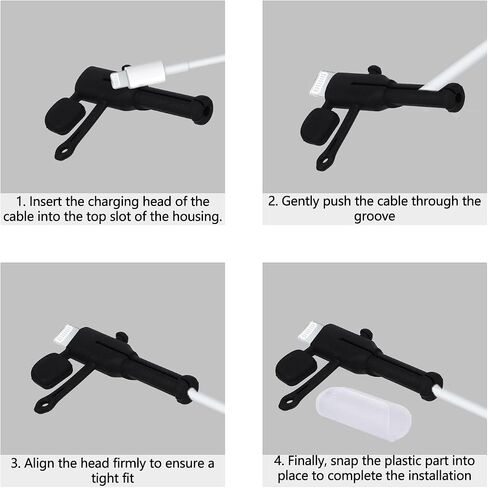 1. Insert the charging head of the cable into the top slot of the housing.

2. Gently push the cable through the groove

3. Align the head firmly to ensure a tight fit

4. Finally, snap the plastic part into place to complete the installation