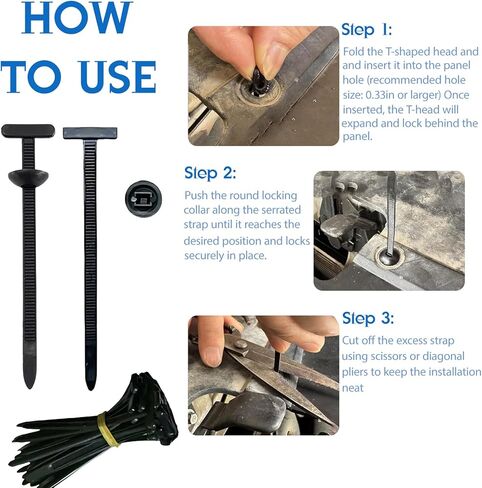 HOW TO USE

Step 1:

Fold the T-shaped head and and insert it into the panel hole (recommended hole size: 0.33in or larger) Once inserted, the T-head will expand and lock behind the panel.

Step 2:

Push the round locking collar along the serrated strap until it reaches the desired position and locks securely in place.

Step 3:

Cut off the excess strap using scissors or diagonal pliers to keep the installation neat