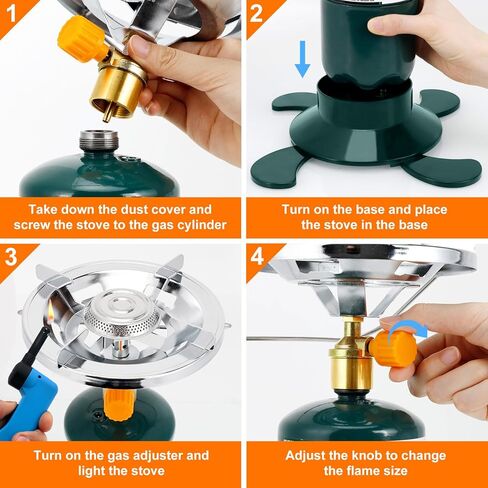 1

Take down the dust cover and screw the stove to the gas cylinder

2

Turn on the base and place the stove in the base

3

Turn on the gas adjuster and light the stove

4

Adjust the knob to change the flame size