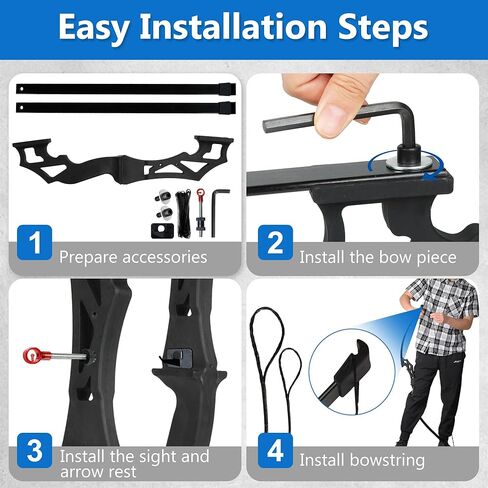 Easy Installation Steps

1 Prepare accessories

2 Install the bow piece

3 Install the sight and arrow rest

4 Install bowstring