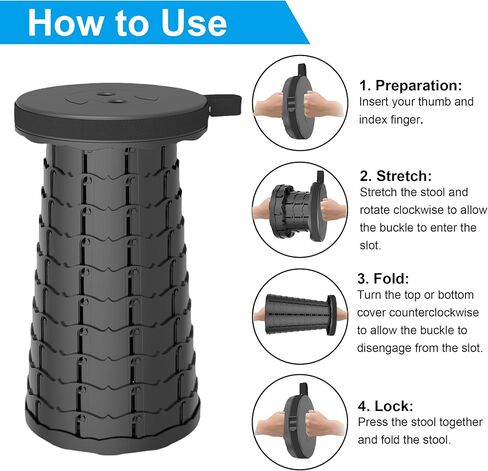 How to Use

1. Preparation:
Insert your thumb and index finger.

2. Stretch:
Stretch the stool and rotate clockwise to allow the buckle to enter the slot.

3. Fold:
Turn the top or bottom cover counterclockwise to allow the buckle to disengage from the slot.

4. Lock:
Press the stool together and fold the stool.