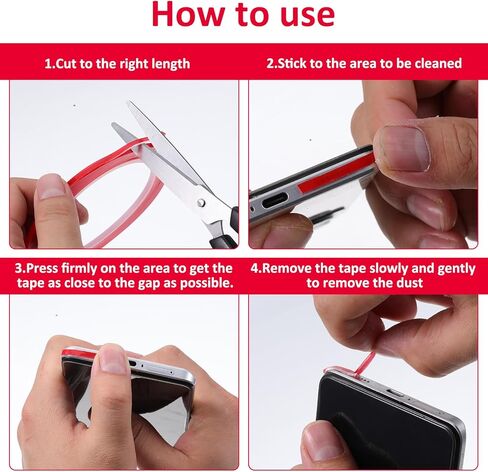 How to use

1.Cut to the right length

2.Stick to the area to be cleaned

3.Press firmly on the area to get the tape as close to the gap as possible.

4.Remove the tape slowly and gently to remove the dust