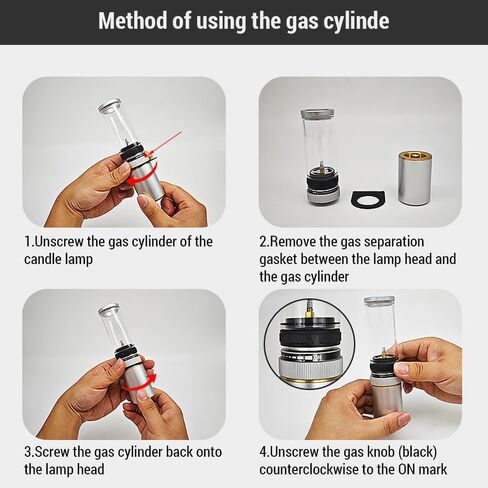 Method of using the gas cylinde

1.Unscrew the gas cylinder of the candle lamp

2.Remove the gas separation gasket between the lamp head and the gas cylinder

3.Screw the gas cylinder back onto the lamp head

4.Unscrew the gas knob (black) counterclockwise to the ON mark